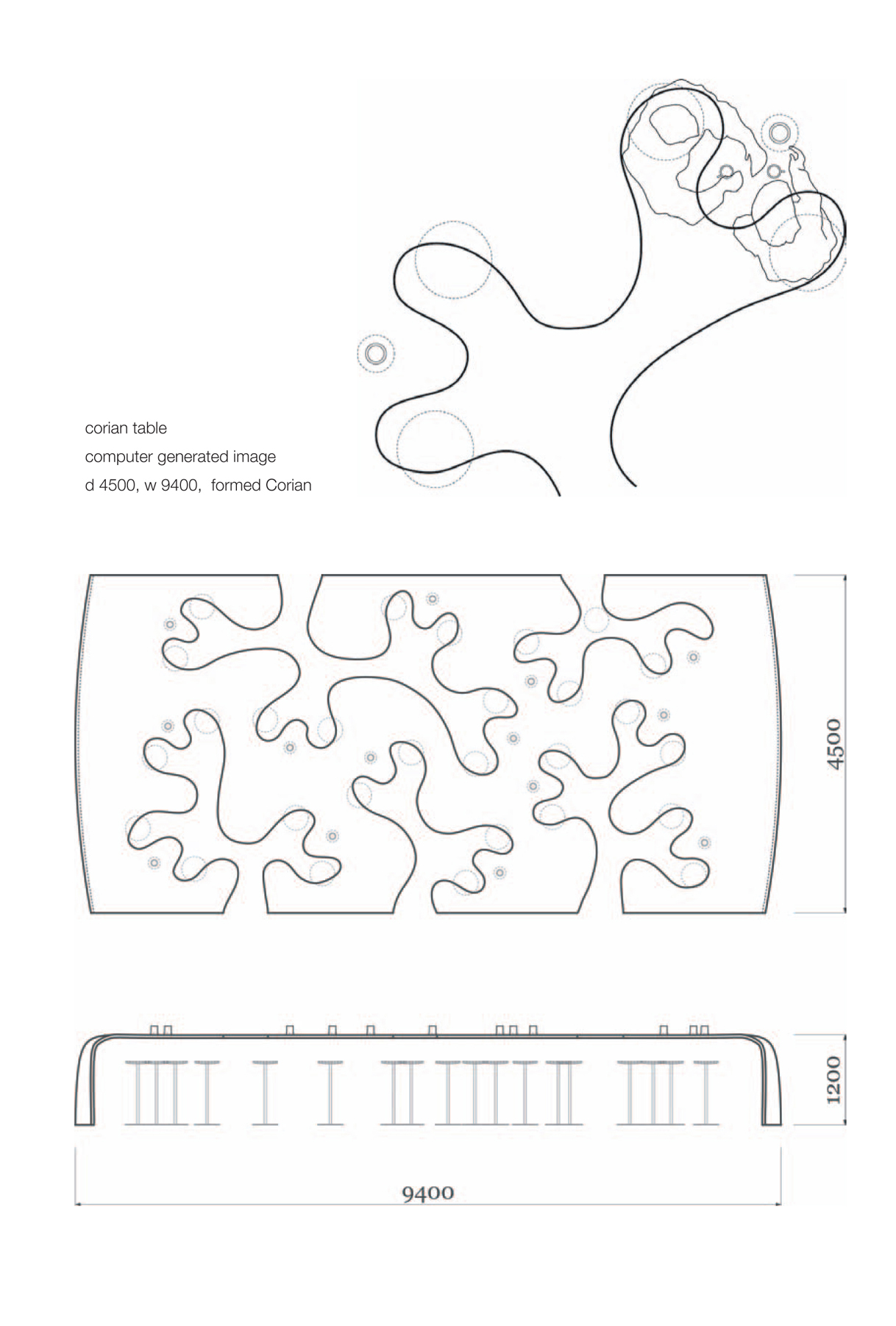 corian table
computer generated image
d 4500, w 9400, formed Corian

4500

1200

9400