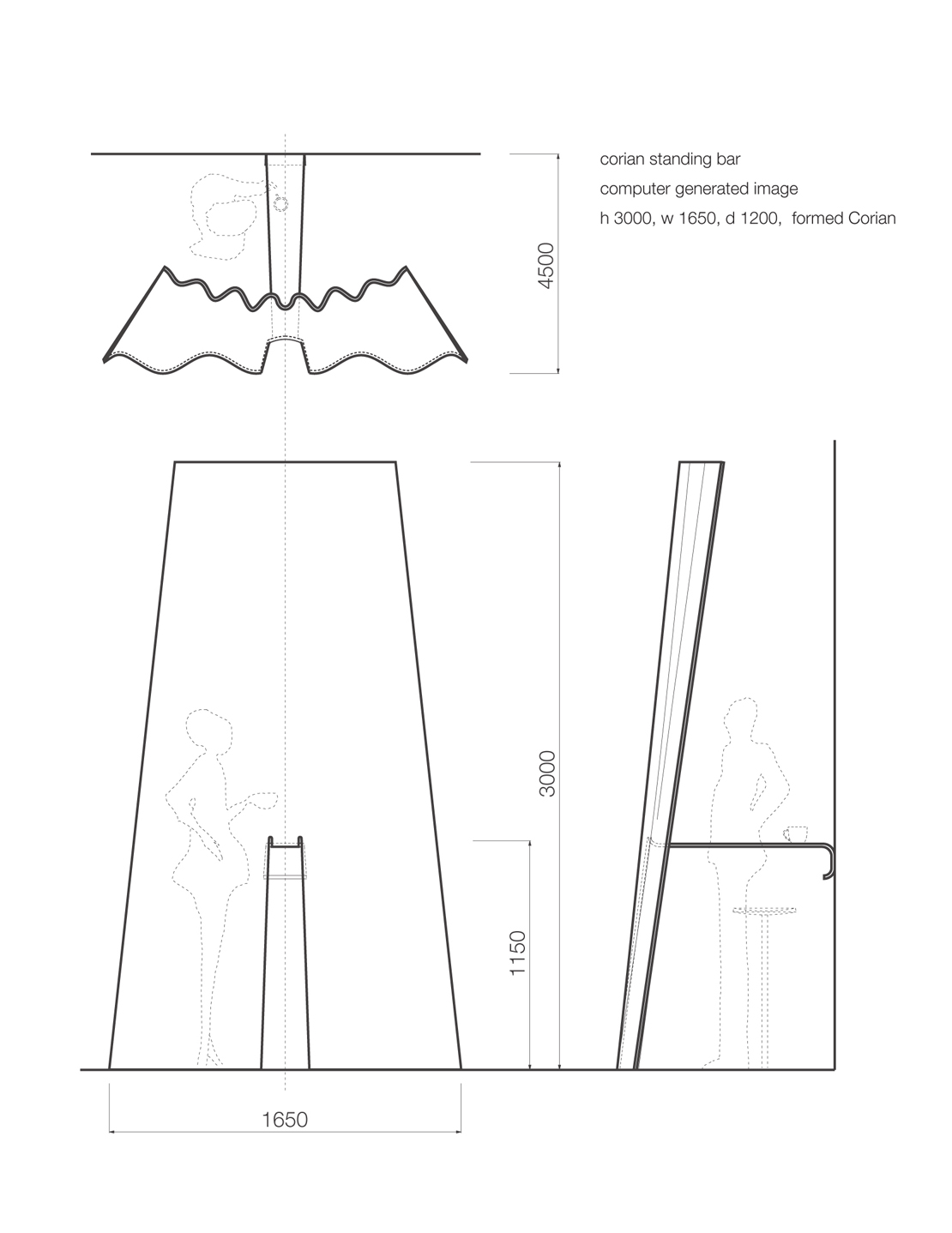 corian standing bar
computer generated image
h 3000, w 1650, d 1200, formed Corian

4500

3000

1150

1650