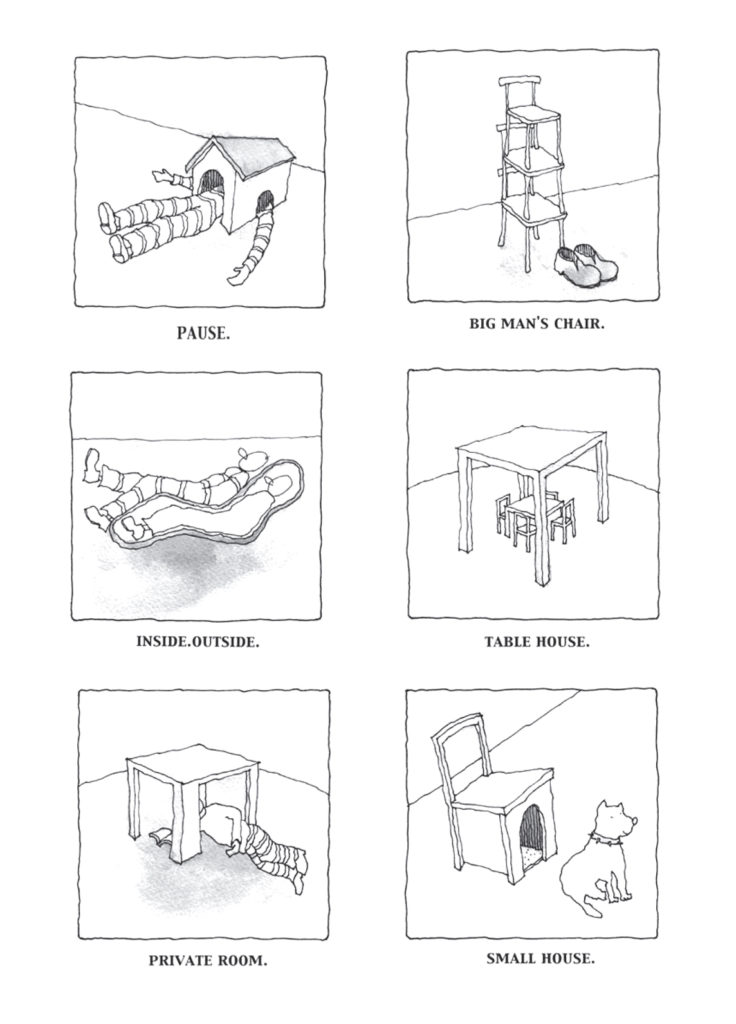 PAUSE.

BIG MAN'S CHAIR.

INSIDE.OUTSIDE.

TABLE HOUSE.

PRIVATE ROOM.

SMALL HOUSE.