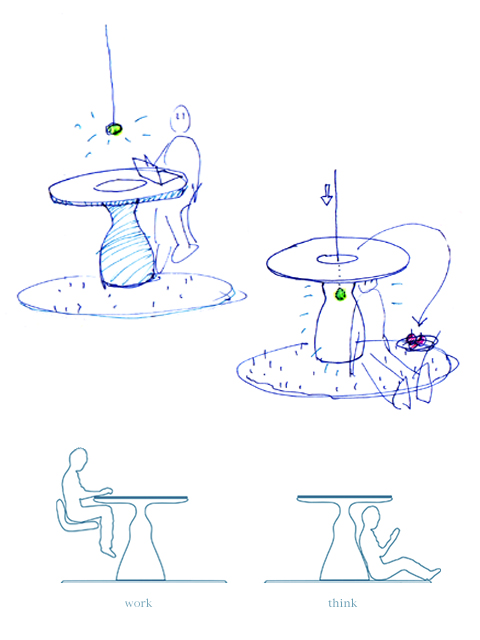 work

think